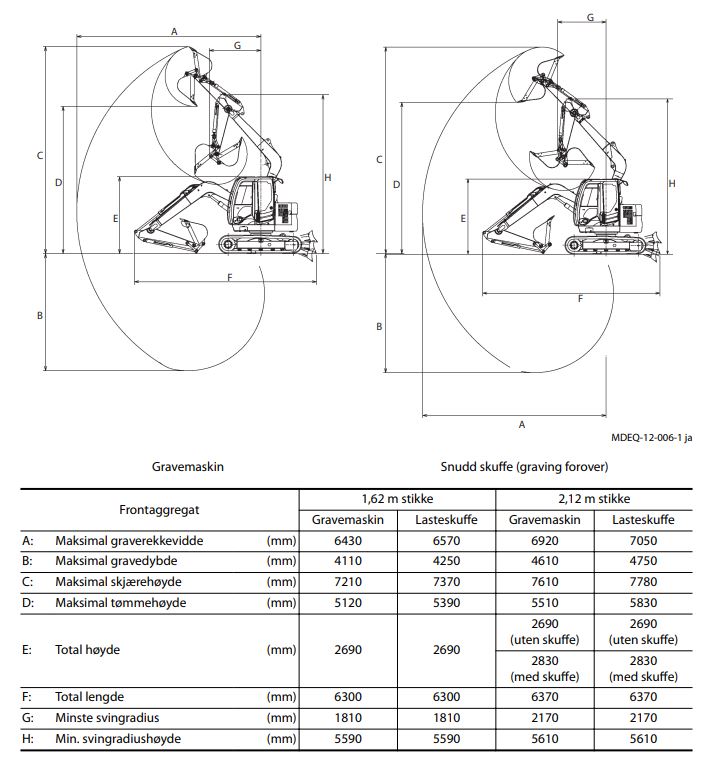 A

G

C

D

H

E

F

B

G

C

D

H

E

F

B

A

MDEQ-12-006-1 ja

Gravemaskin

Snudd skuffe (graving forover)

| Frontaggregat | | | 1,62 m stikke | | 2,12 m stikke | |
|---|---|---|---|---|---|---|
| | | | Gravemaskin | Lasteskuffe | Gravemaskin | Lasteskuffe |
| A: | Maksimal graverekkevidde | (mm) | 6430 | 6570 | 6920 | 7050 |
| B: | Maksimal gravedybde | (mm) | 4110 | 4250 | 4610 | 4750 |
| C: | Maksimal skjærehøyde | (mm) | 7210 | 7370 | 7610 | 7780 |
| D: | Maksimal tømmehøyde | (mm) | 5120 | 5390 | 5510 | 5830 |
| E: | Total høyde | (mm) | 2690 | 2690 | 2690 (uten skuffe) | 2690 (uten skuffe) |
| | | | | | 2830 (med skuffe) | 2830 (med skuffe) |
| F: | Total lengde | (mm) | 6300 | 6300 | 6370 | 6370 |
| G: | Minste svingradius | (mm) | 1810 | 1810 | 2170 | 2170 |
| H: | Min. svingradiushøyde | (mm) | 5590 | 5590 | 5610 | 5610 |